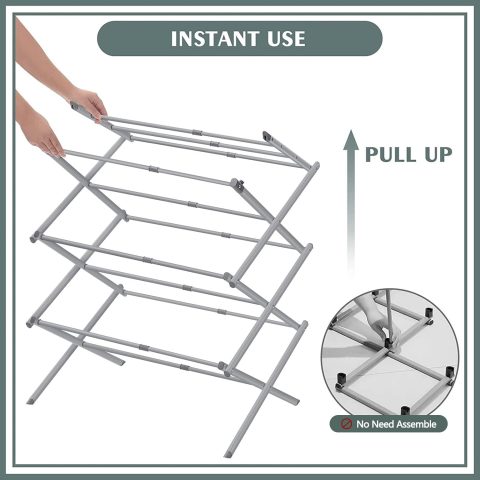 INSTANT USE

PULL UP

No Need Assemble